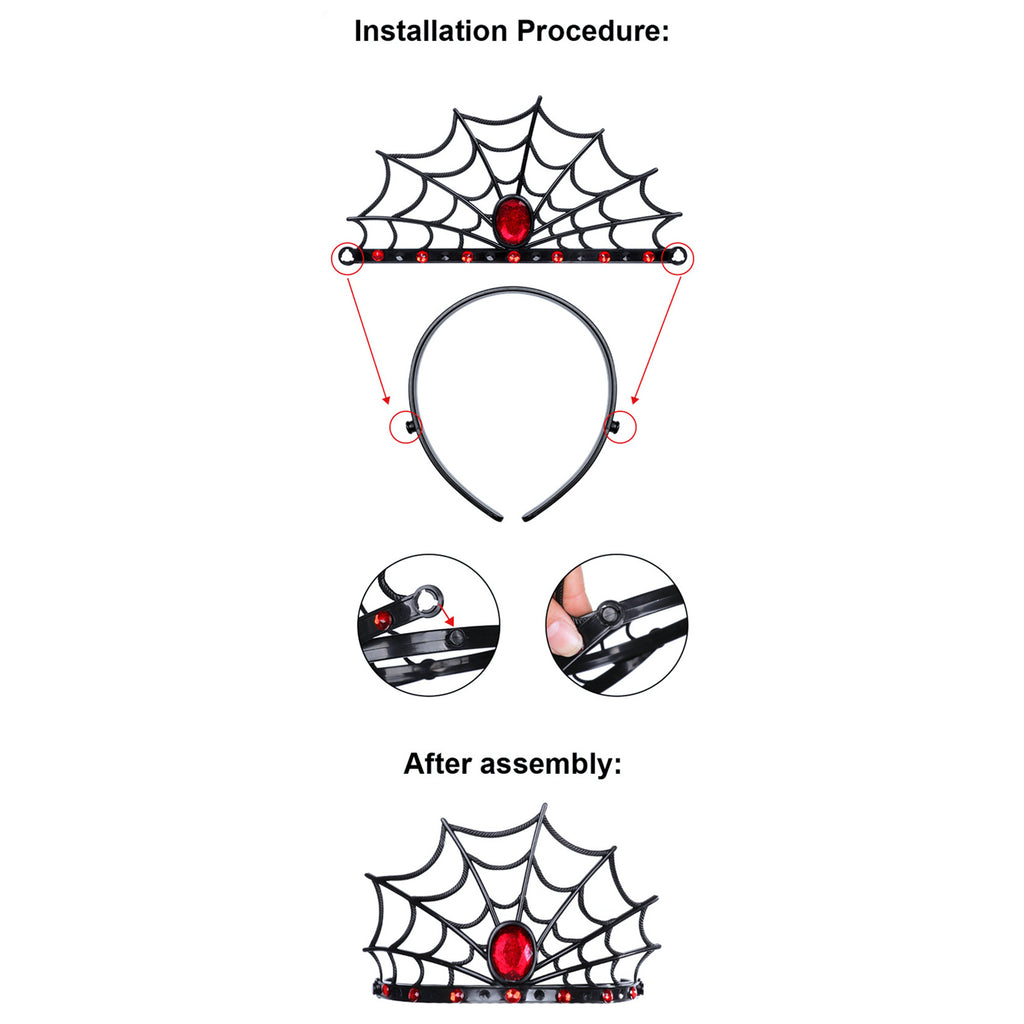 Installation Procedure:

After assembly: